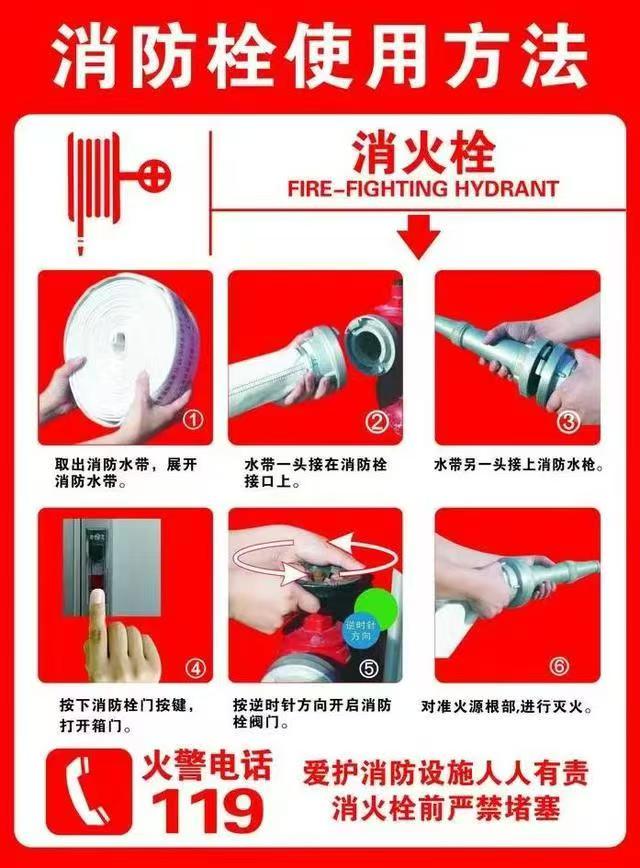 消防栓使用方法

消火栓
FIRE-FIGHTING HYDRANT

①
取出消防水带，展开消防水带。

②
水带一头接在消防栓接口上。

③
水带另一头接上消防水枪。

④
按下消防栓门按键，打开箱门。

逆时针方向
⑤
按逆时针方向开启消防栓阀门。

⑥
对准火源根部,进行灭火。

火警电话
119

爱护消防设施人人有责
消火栓前严禁堵塞